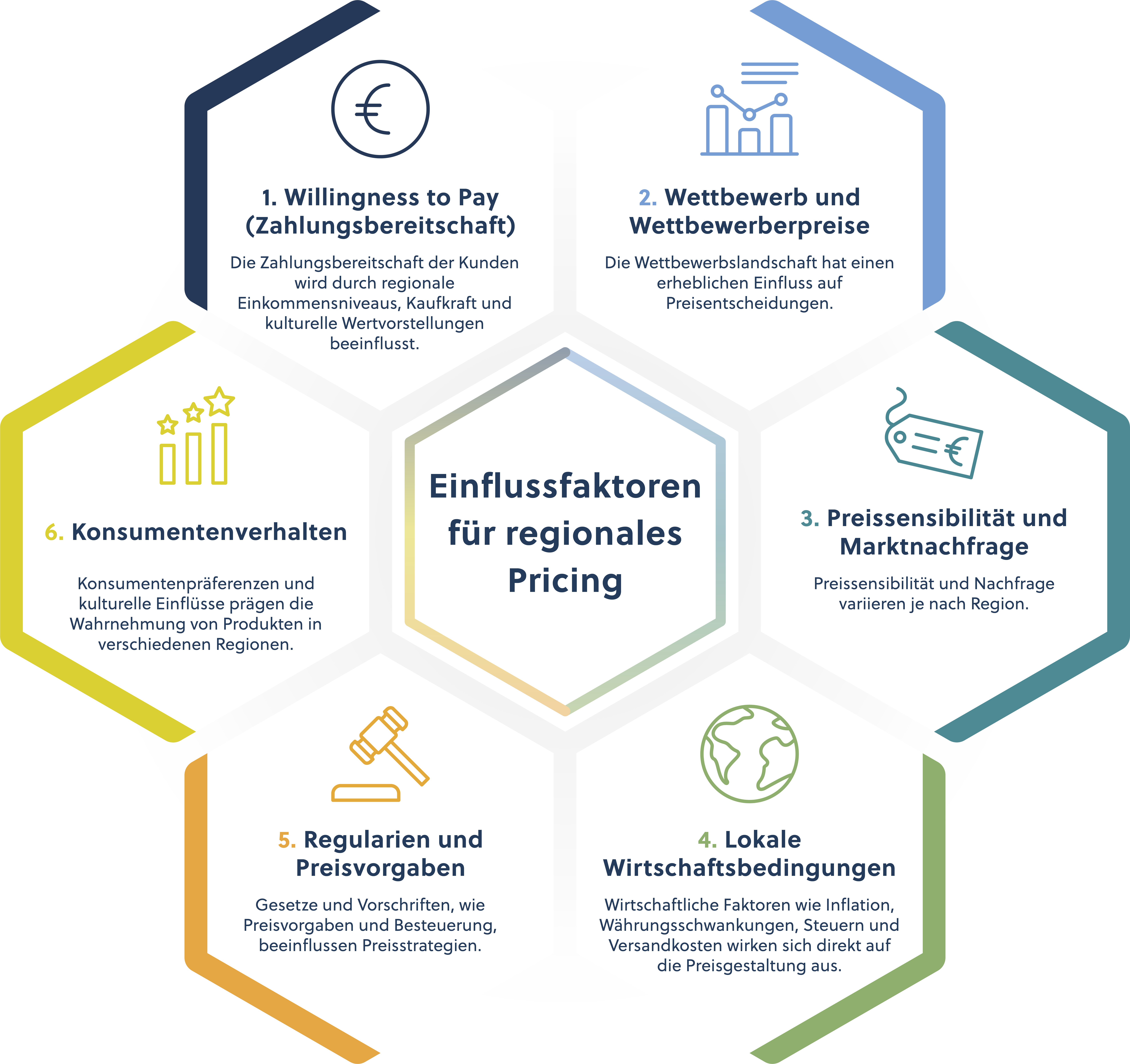 Einflussfaktoren für regionales Pricing

1. Willingness to Pay (Zahlungsbereitschaft)

Die Zahlungsbereitschaft der Kunden wird durch regionale Einkommensniveaus, Kaufkraft und kulturelle Wertvorstellungen beeinflusst.

2. Wettbewerb und Wettbewerberpreise

Die Wettbewerbslandschaft hat einen erheblichen Einfluss auf Preisentscheidungen.

3. Preissensibilität und Marktnachfrage

Preissensibilität und Nachfrage variieren je nach Region.

4. Lokale Wirtschaftsbedingungen

Wirtschaftliche Faktoren wie Inflation, Währungsschwankungen, Steuern und Versandkosten wirken sich direkt auf die Preisgestaltung aus.

5. Regularien und Preisvorgaben

Gesetze und Vorschriften, wie Preisvorgaben und Besteuerung, beeinflussen Preisstrategien.

6. Konsumentenverhalten

Konsumentenpräferenzen und kulturelle Einflüsse prägen die Wahrnehmung von Produkten in verschiedenen Regionen.