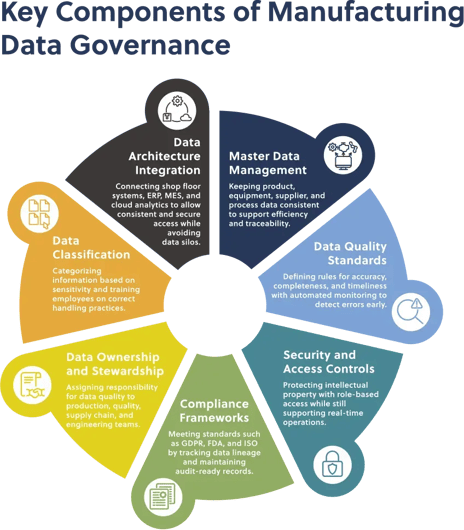 Key Components of Manufacturing Data Governance

Data Architecture Integration

Connecting shop floor systems, ERP, MES, and cloud analytics to allow consistent and secure access while avoiding data silos.

Master Data Management

Keeping product, equipment, supplier, and process data consistent to support efficiency and traceability.

Data Quality Standards

Defining rules for accuracy, completeness, and timeliness with automated monitoring to detect errors early.

Security and Access Controls

Protecting intellectual property with role-based access while still supporting real-time operations.

Compliance Frameworks

Meeting standards such as GDPR, FDA, and ISO by tracking data lineage and maintaining audit-ready records.

Data Ownership and Stewardship

Assigning responsibility for data quality to production, quality, supply chain, and engineering teams.

Data Classification

Categorizing information based on sensitivity and training employees on correct handling practices.