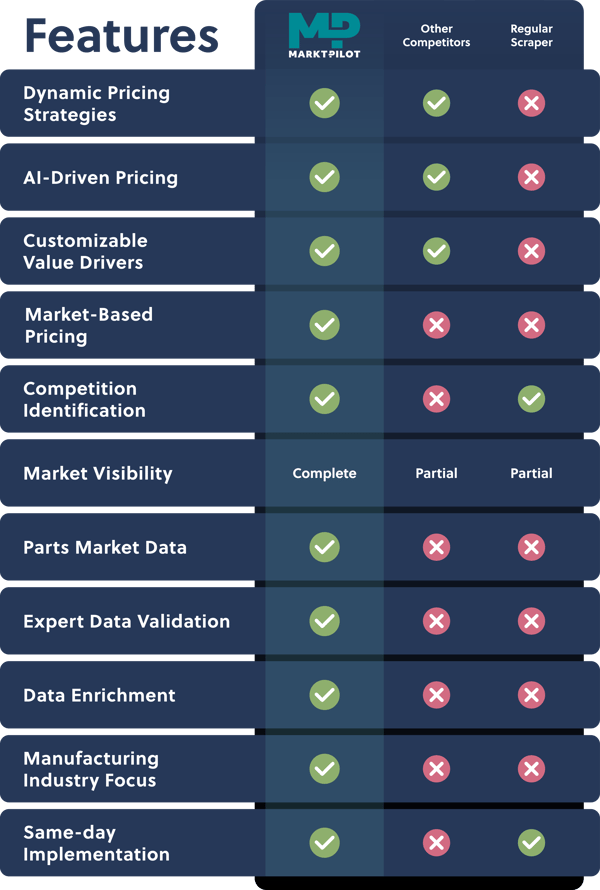 | Features | MP MARKTPILOT | Other Competitors | Regular Scraper |
|---|---|---|---|
| Dynamic Pricing Strategies | ✓ | ✓ | ✗ |
| AI-Driven Pricing | ✓ | ✓ | ✗ |
| Customizable Value Drivers | ✓ | ✓ | ✗ |
| Market-Based Pricing | ✓ | ✗ | ✗ |
| Competition Identification | ✓ | ✗ | ✓ |
| Market Visibility | Complete | Partial | Partial |
| Parts Market Data | ✓ | ✗ | ✗ |
| Expert Data Validation | ✓ | ✗ | ✗ |
| Data Enrichment | ✓ | ✗ | ✗ |
| Manufacturing Industry Focus | ✓ | ✗ | ✗ |
| Same-day Implementation | ✓ | ✗ | ✓ |