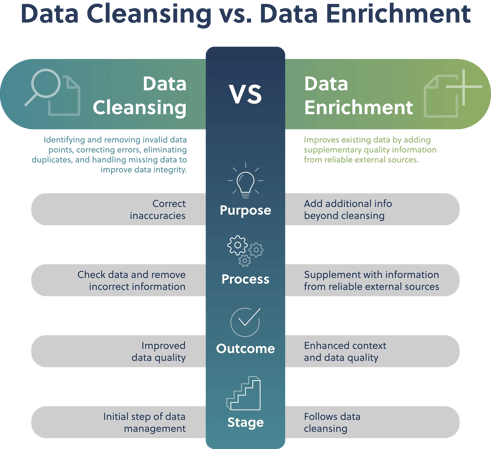 Data Cleansing vs. Data Enrichment

Data Cleansing

VS

Data Enrichment

Identifying and removing invalid data points, correcting errors, eliminating duplicates, and handling missing data to improve data integrity.

Improves existing data by adding supplementary quality information from reliable external sources.

Correct inaccuracies

Purpose

Add additional info beyond cleansing

Check data and remove incorrect information

Process

Supplement with information from reliable external sources

Improved data quality

Outcome

Enhanced context and data quality

Initial step of data management

Stage

Follows data cleansing