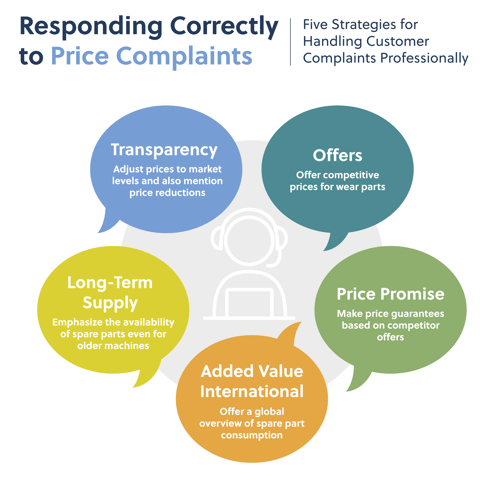 Responding Correctly to Price Complaints

Five Strategies for Handling Customer Complaints Professionally

Transparency
Adjust prices to market levels and also mention price reductions

Offers
Offer competitive prices for wear parts

Long-Term Supply
Emphasize the availability of spare parts even for older machines

Price Promise
Make price guarantees based on competitor offers

Added Value International
Offer a global overview of spare part consumption