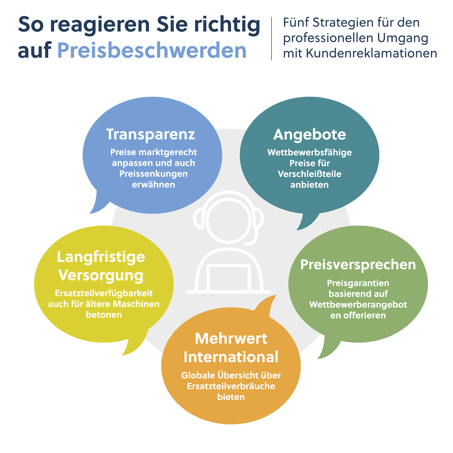 So reagieren Sie richtig auf Preisbeschwerden

Fünf Strategien für den professionellen Umgang mit Kundenreklamationen

Transparenz
Preise marktgerecht anpassen und auch Preissenkungen erwähnen

Angebote
Wettbewerbsfähige Preise für Verschleißteile anbieten

Langfristige Versorgung
Ersatzteilverfügbarkeit auch für ältere Maschinen betonen

Preisversprechen
Preisgarantien basierend auf Wettbewerberangebot en offerieren

Mehrwert International
Globale Übersicht über Ersatzteilverbräuche bieten