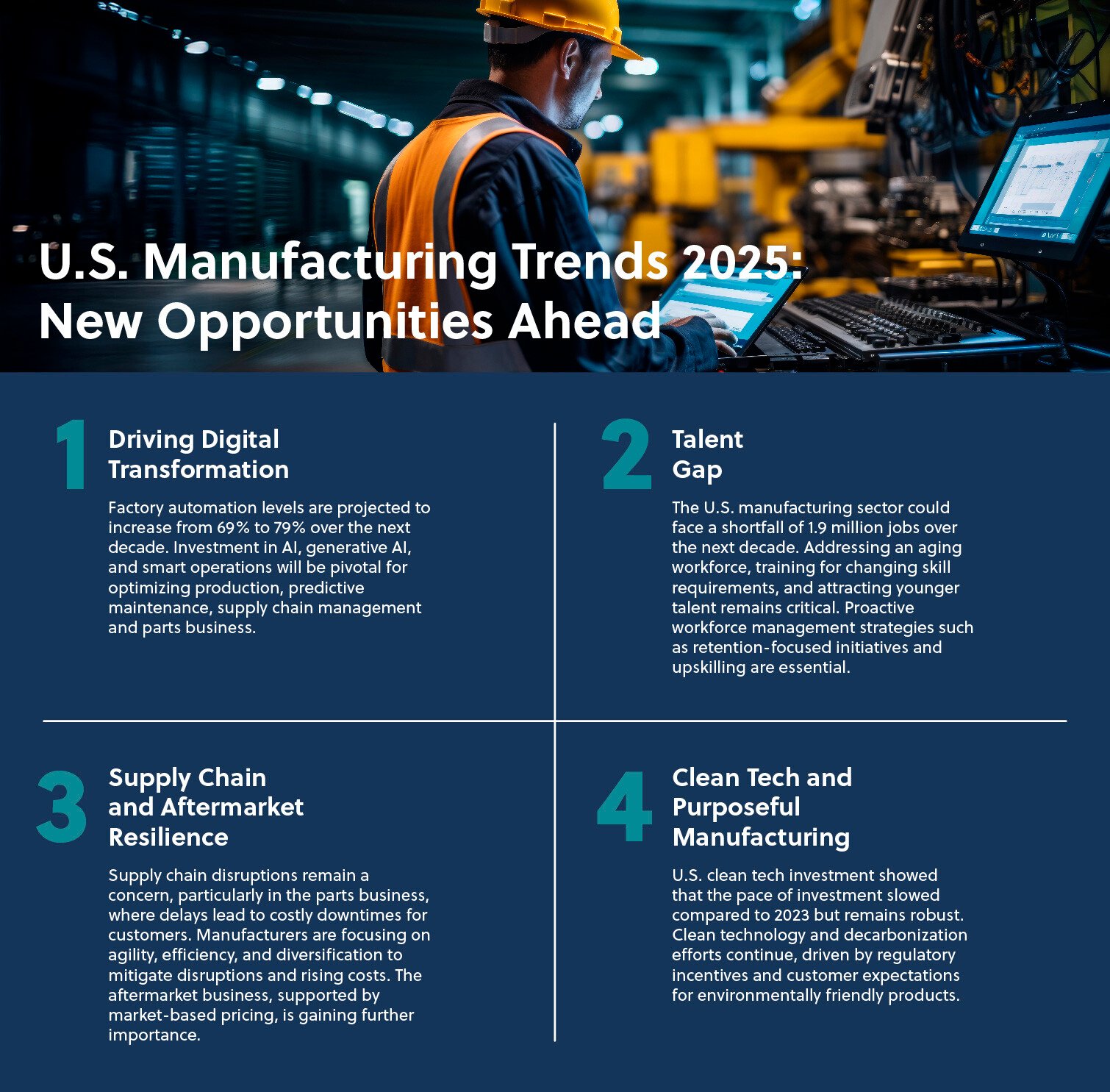 U.S. Manufacturing Trends 2025: New Opportunities Ahead

1
Driving Digital Transformation

Factory automation levels are projected to increase from 69% to 79% over the next decade. Investment in AI, generative AI, and smart operations will be pivotal for optimizing production, predictive maintenance, supply chain management and parts business.

2
Talent Gap

The U.S. manufacturing sector could face a shortfall of 1.9 million jobs over the next decade. Addressing an aging workforce, training for changing skill requirements, and attracting younger talent remains critical. Proactive workforce management strategies such as retention-focused initiatives and upskilling are essential.

3
Supply Chain and Aftermarket Resilience

Supply chain disruptions remain a concern, particularly in the parts business, where delays lead to costly downtimes for customers. Manufacturers are focusing on agility, efficiency, and diversification to mitigate disruptions and rising costs. The aftermarket business, supported by market-based pricing, is gaining further importance.

4
Clean Tech and Purposeful Manufacturing

U.S. clean tech investment showed that the pace of investment slowed compared to 2023 but remains robust. Clean technology and decarbonization efforts continue, driven by regulatory incentives and customer expectations for environmentally friendly products.