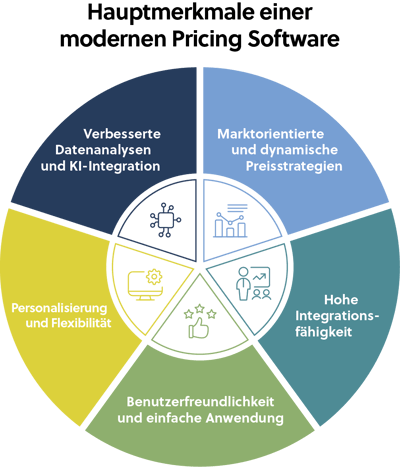 Hauptmerkmale einer modernen Pricing Software

Verbesserte Datenanalysen und KI-Integration

Marktorientierte und dynamische Preisstrategien

Hohe Integrationsfähigkeit

Benutzerfreundlichkeit und einfache Anwendung

Personalisierung und Flexibilität